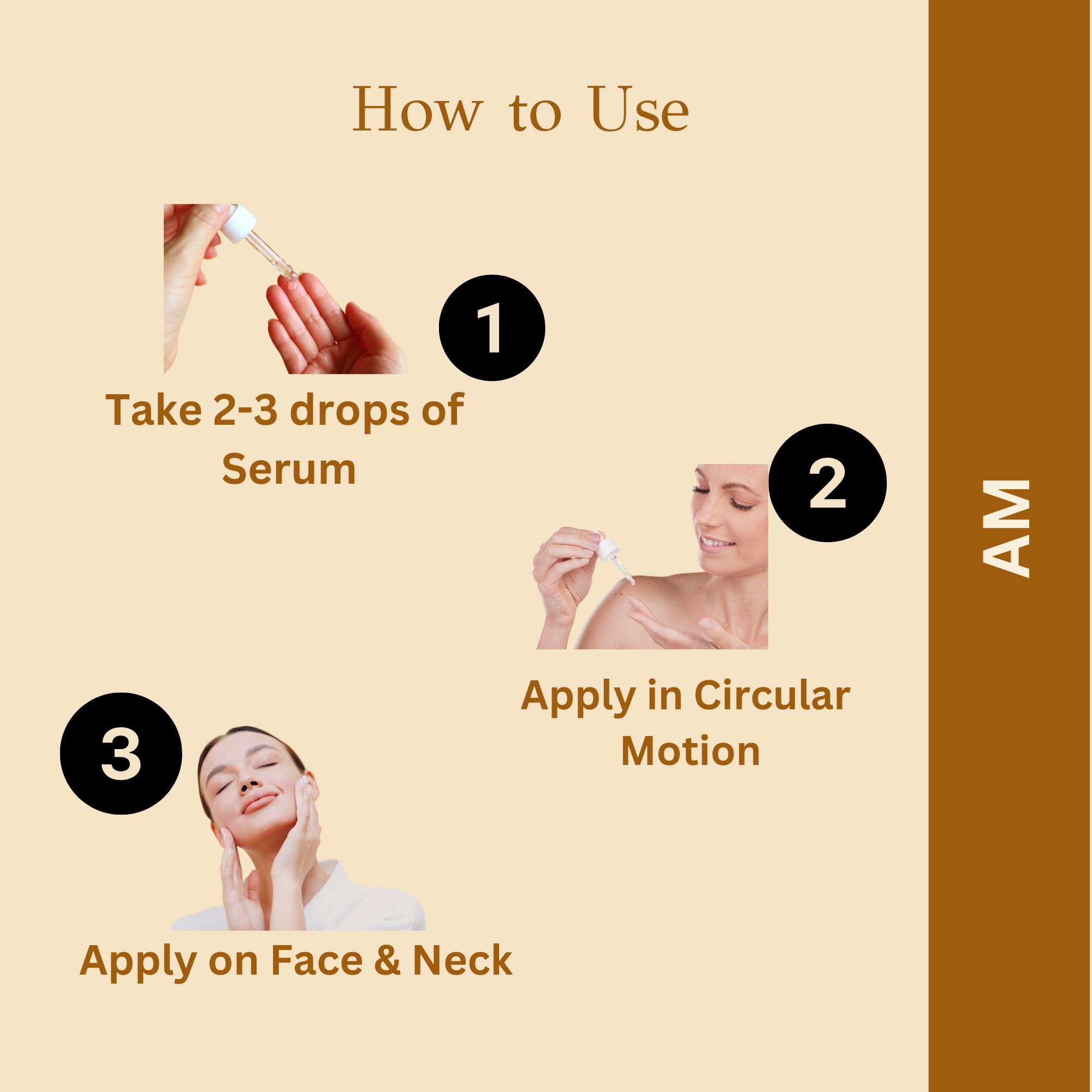 How to Use

1

Take 2-3 drops of Serum

2

Apply in Circular Motion

3

Apply on Face & Neck

AM